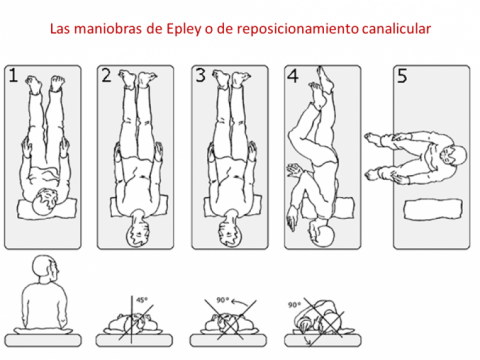 Las maniobras de Epley o de reposicionamiento canalicular

1

2

3

4

5

45°

90°

90°