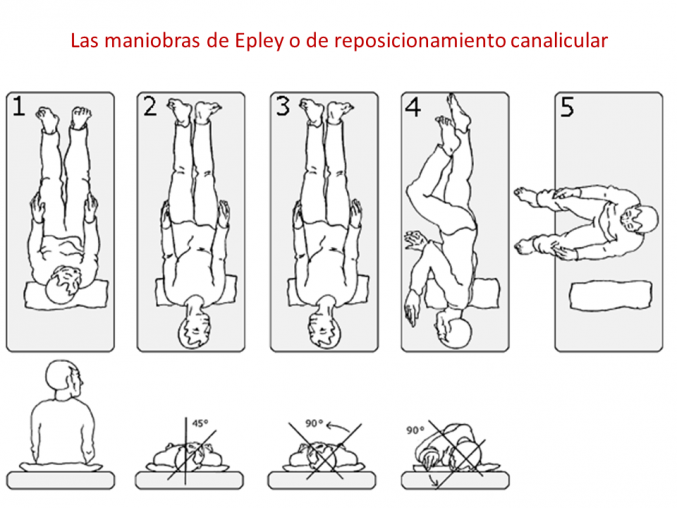 Las maniobras de Epley o de reposicionamiento canalicular

1

2

3

4

5

45°

90°

90°